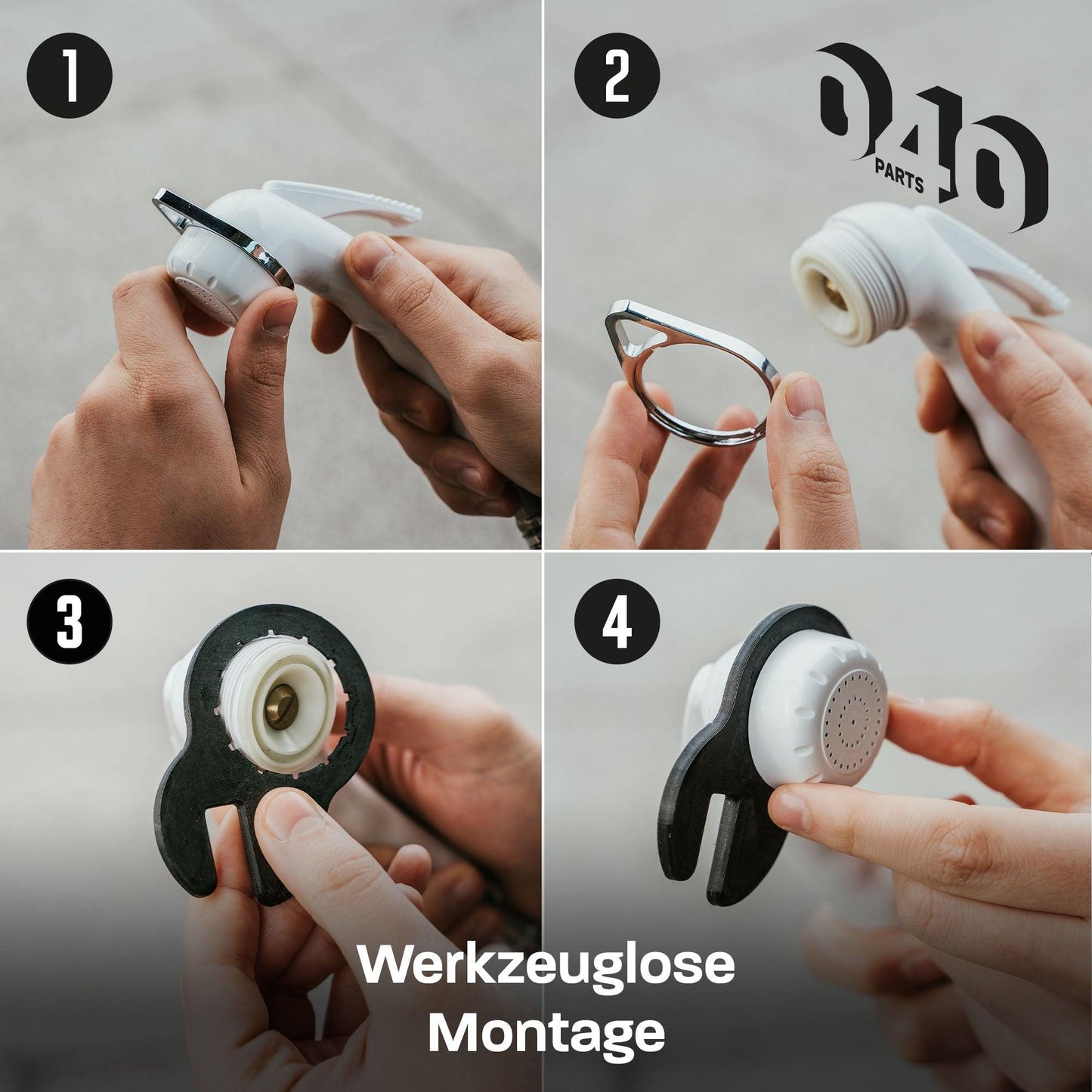 1

2

040 PARTS

3

4

Werkzeuglose Montage