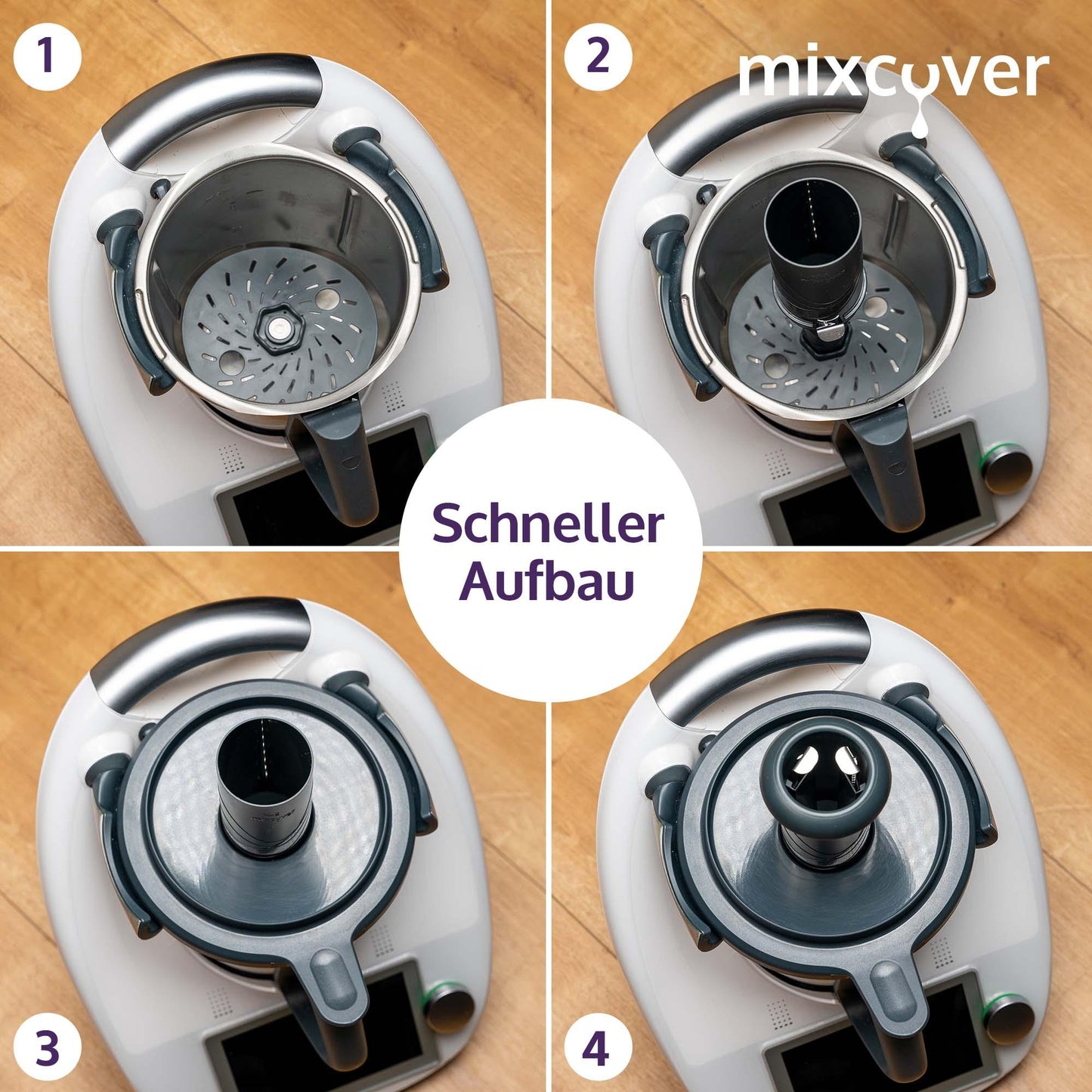 1

2

mixcover

Schneller Aufbau

3

4