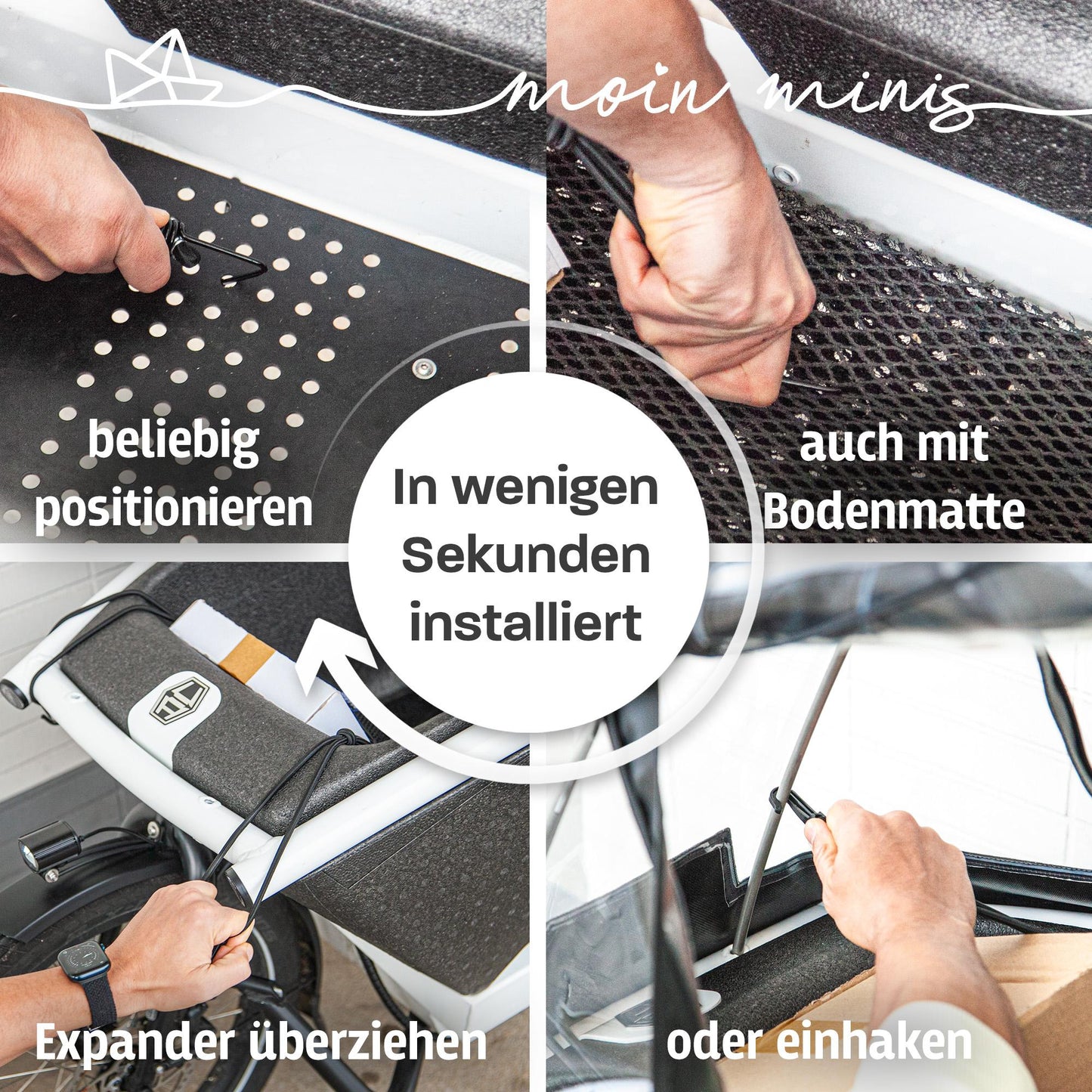 moin minis

beliebig positionieren

auch mit Bodenmatte

In wenigen Sekunden installiert

Expander überziehen

oder einhaken