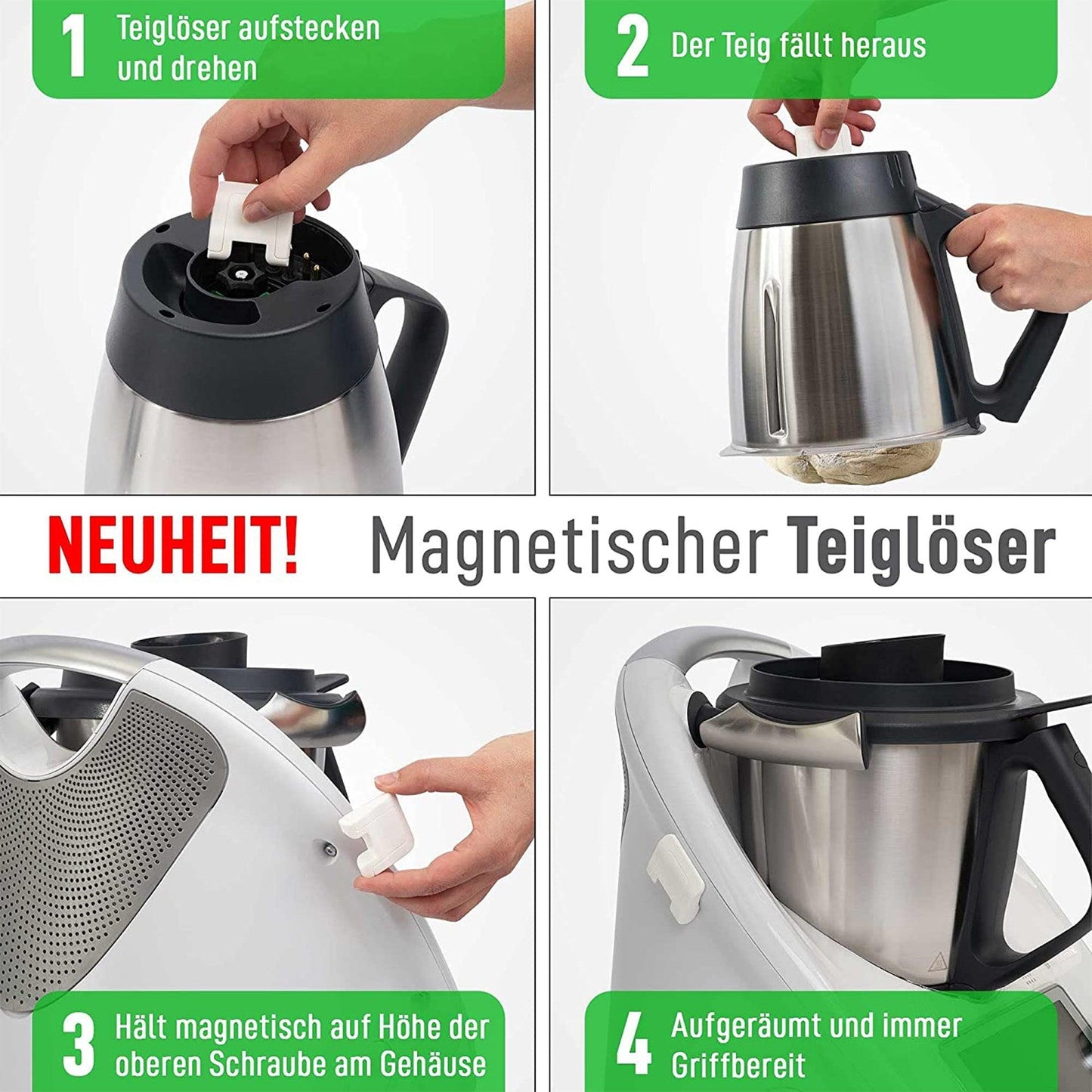 1 Teiglöser aufstecken und drehen

2 Der Teig fällt heraus

NEUHEIT! Magnetischer Teiglöser

3 Hält magnetisch auf Höhe der oberen Schraube am Gehäuse

4 Aufgeräumt und immer Griffbereit