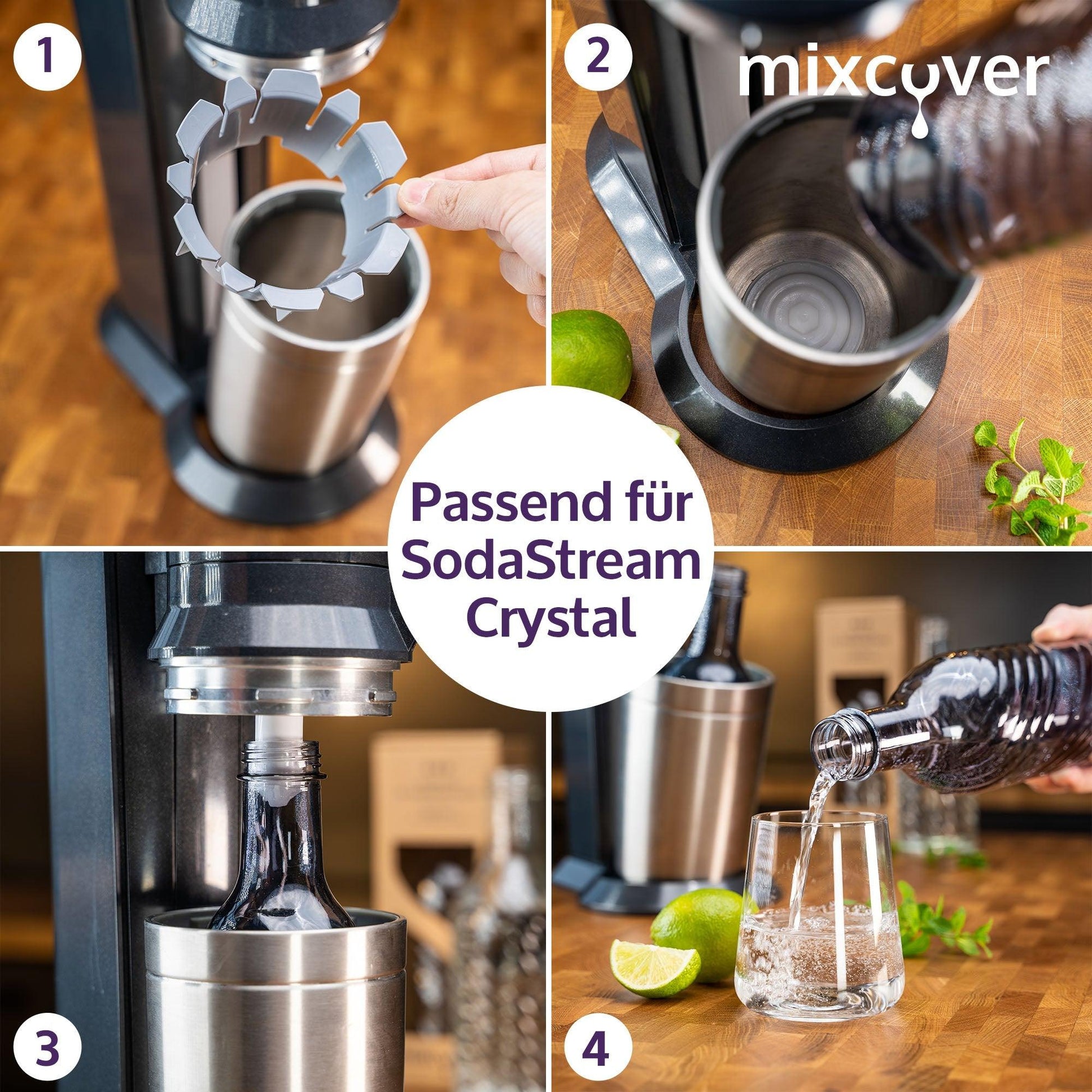 1

2

mixcover

Passend für SodaStream Crystal

3

4