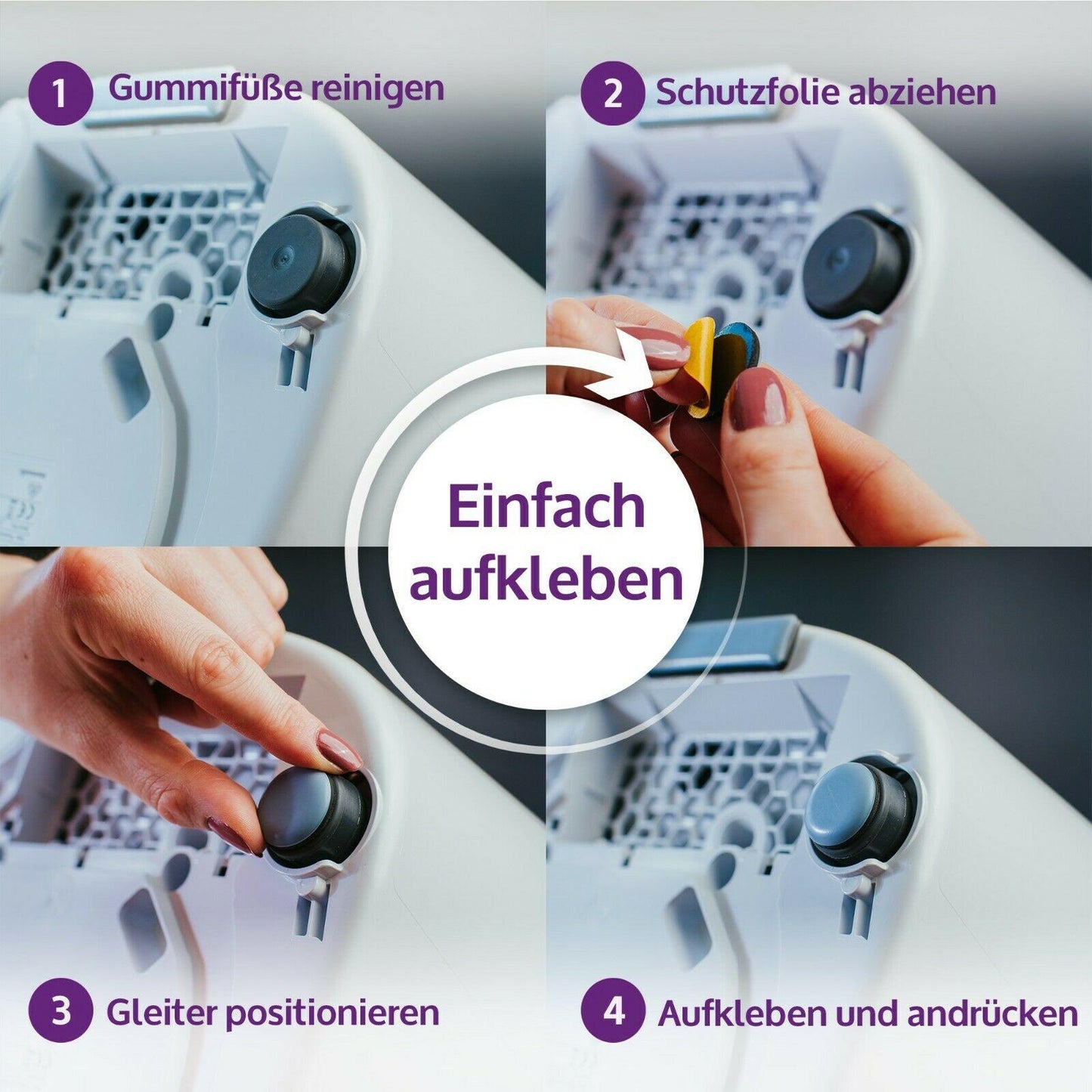 1 Gummifüße reinigen

2 Schutzfolie abziehen

Einfach aufkleben

3 Gleiter positionieren

4 Aufkleben und andrücken