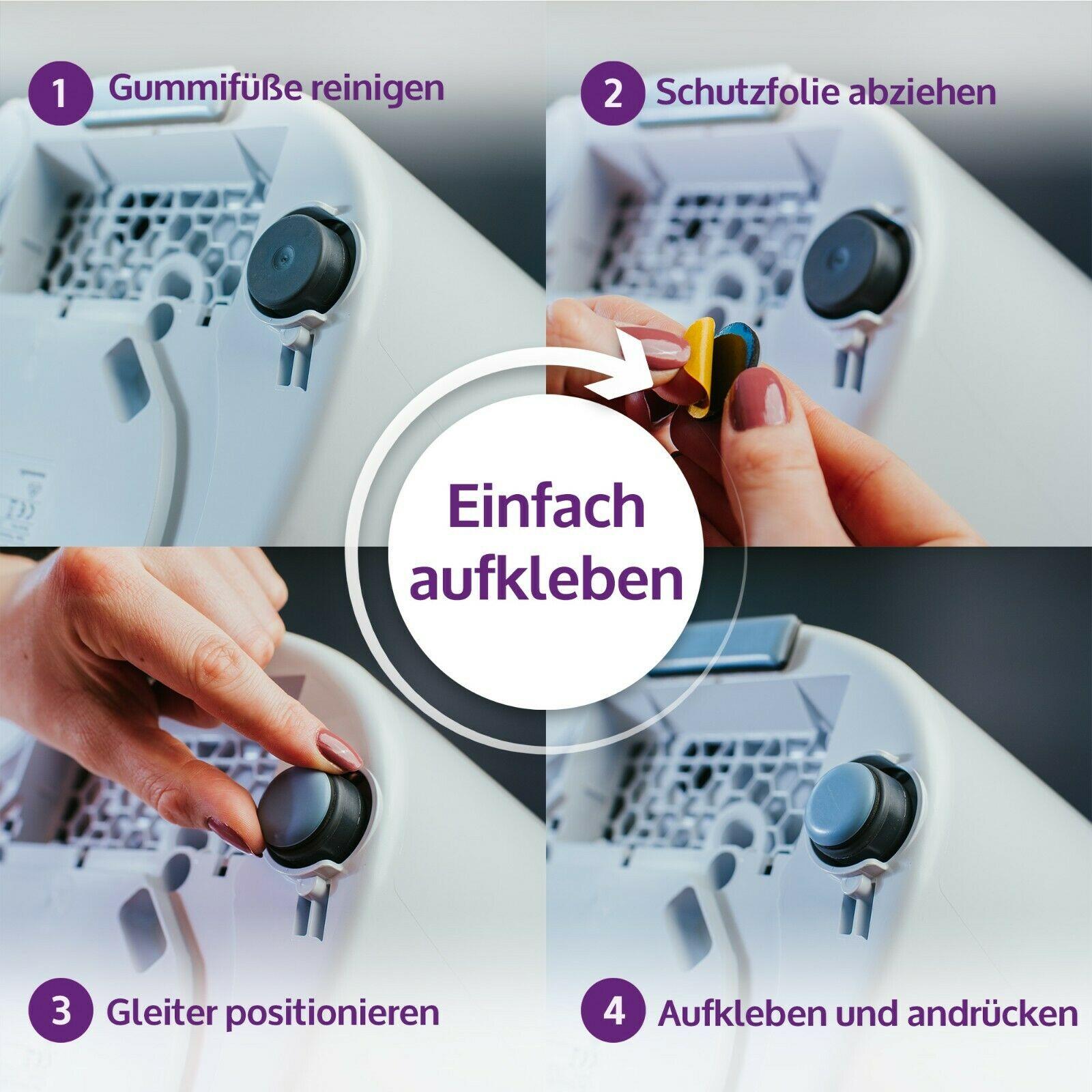 1 Gummifüße reinigen

2 Schutzfolie abziehen

Einfach aufkleben

3 Gleiter positionieren

4 Aufkleben und andrücken